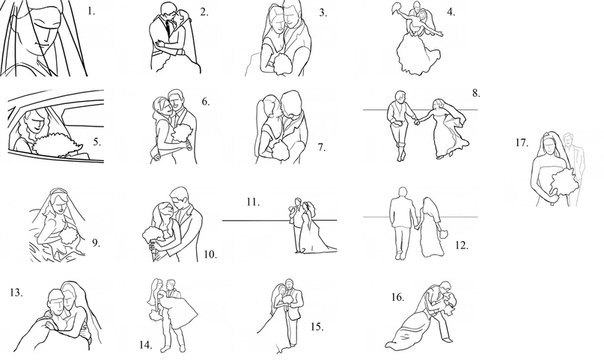 1.
2.
3.
4.
5.
6.
7.
8.
17.
9.
10.
11.
12.
13.
14.
15.
16.